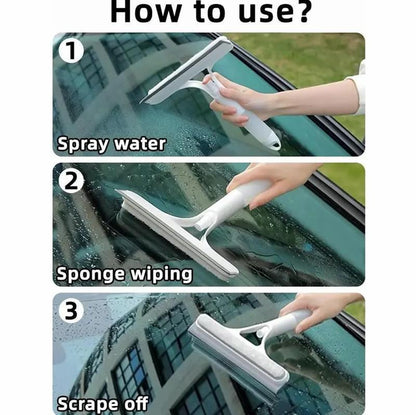 How to use?

1

Spray water

2

Sponge wiping

3

Scrape off